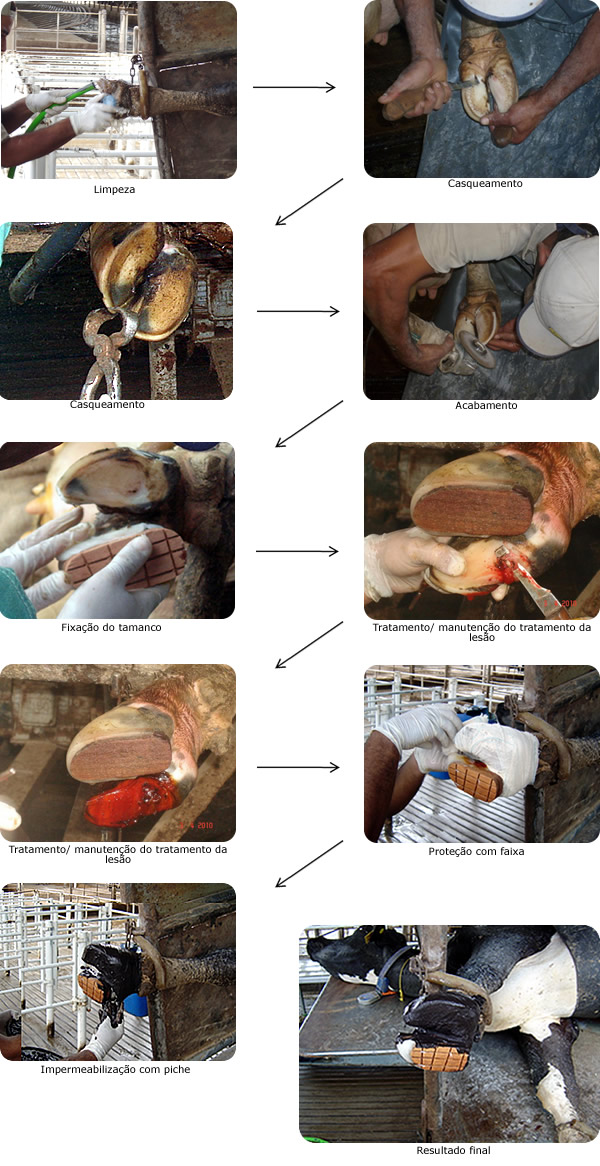 Limpeza

Casqueamento

Casqueamento

Acabamento

Fixação do tamanco

Tratamento/ manutenção do tratamento da lesão

Tratamento/ manutenção do tratamento da lesão

Proteção com faixa

Impermeabilização com piche

Resultado final